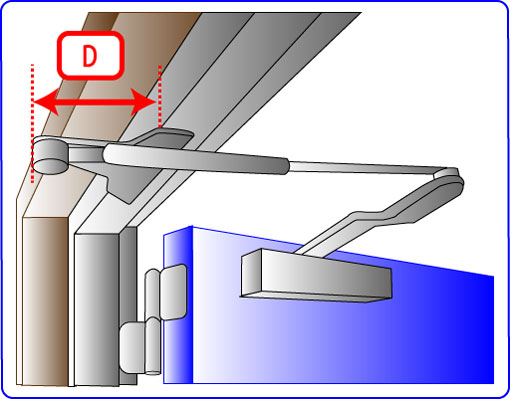 D